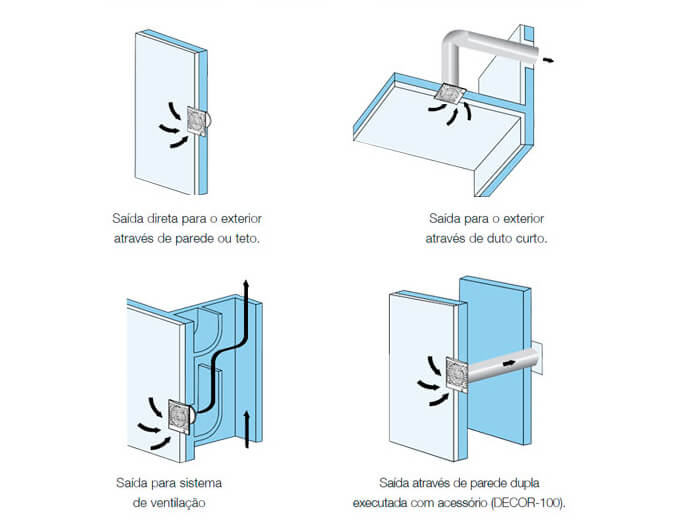 Saída direta para o exterior através de parede ou teto.

Saída para o exterior através de duto curto.

Saída para sistema de ventilação

Saída através de parede dupla executada com acessório (DECOR-100).